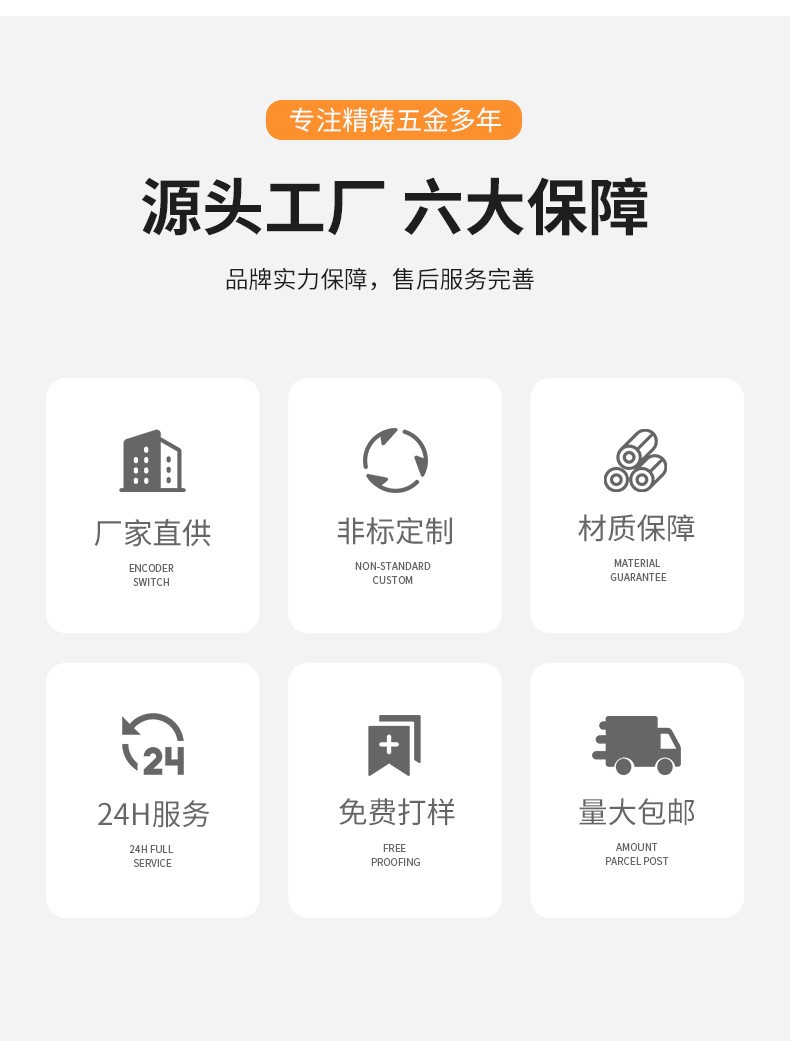 专注精铸五金多年

源头工厂 六大保障

品牌实力保障，售后服务完善

厂家直供

ENCODER
SWITCH

非标定制

NON-STANDARD
CUSTOM

材质保障

MATERIAL
GUARANTEE

24H服务

24H FULL
SERVICE

免费打样

FREE
PROOFING

量大包邮

AMOUNT
PARCEL POST